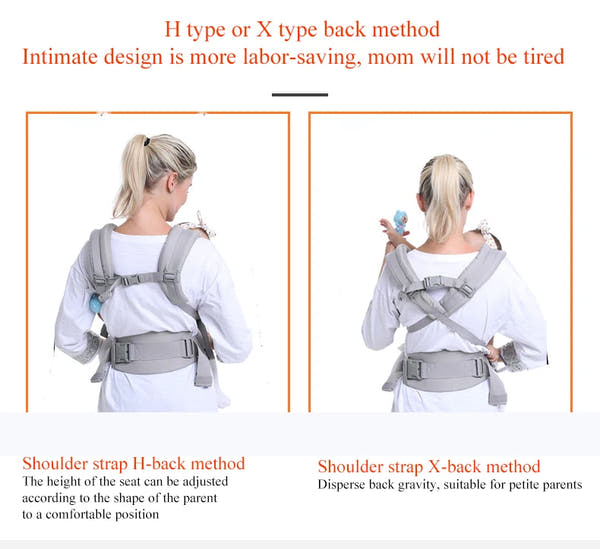 H type or X type back method
Intimate design is more labor-saving, mom will not be tired

Shoulder strap H-back method
The height of the seat can be adjusted according to the shape of the parent to a comfortable position

Shoulder strap X-back method
Disperse back gravity, suitable for petite parents