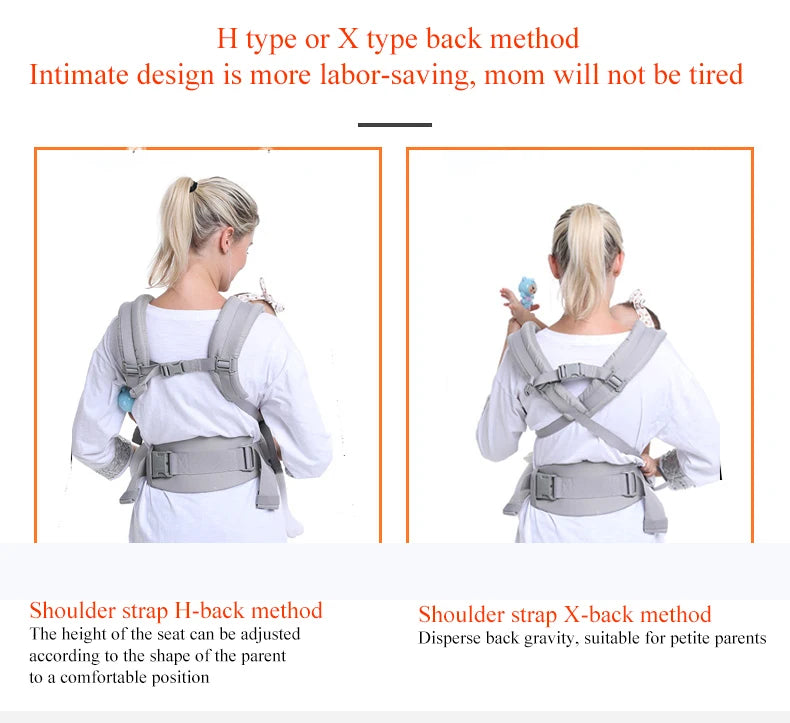 H type or X type back method
Intimate design is more labor-saving, mom will not be tired

Shoulder strap H-back method
The height of the seat can be adjusted according to the shape of the parent to a comfortable position

Shoulder strap X-back method
Disperse back gravity, suitable for petite parents