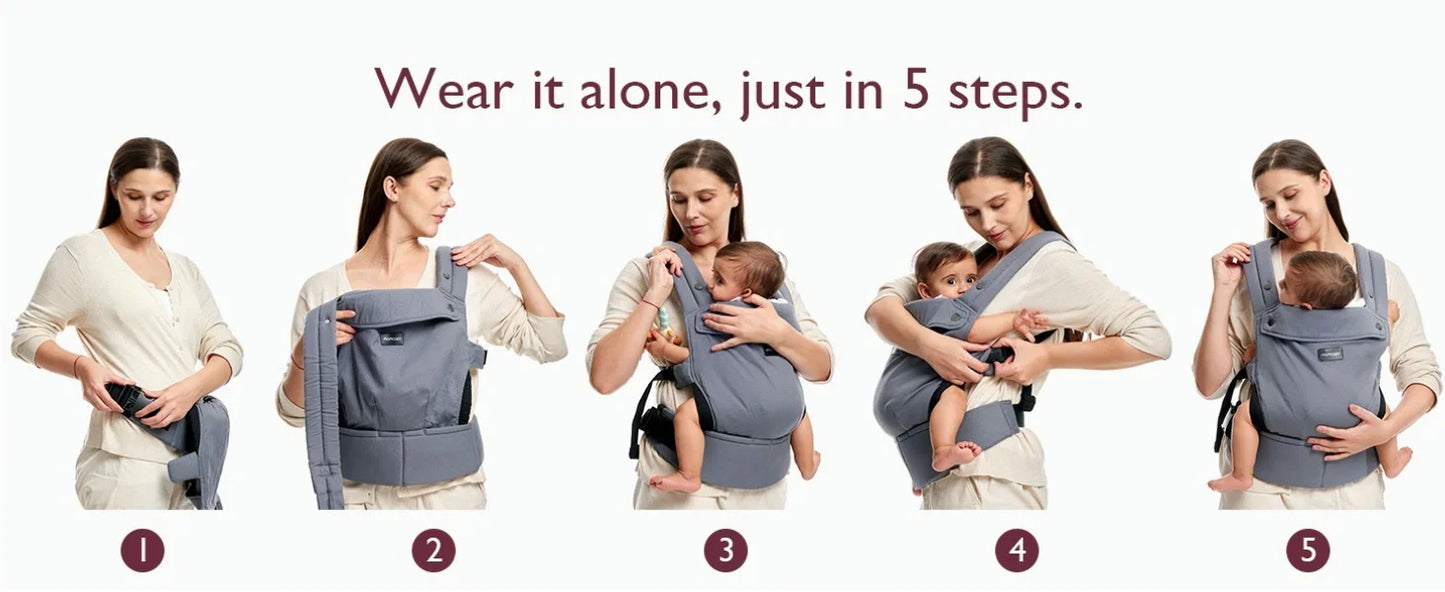 Wear it alone, just in 5 steps.

1

2

3

4

5